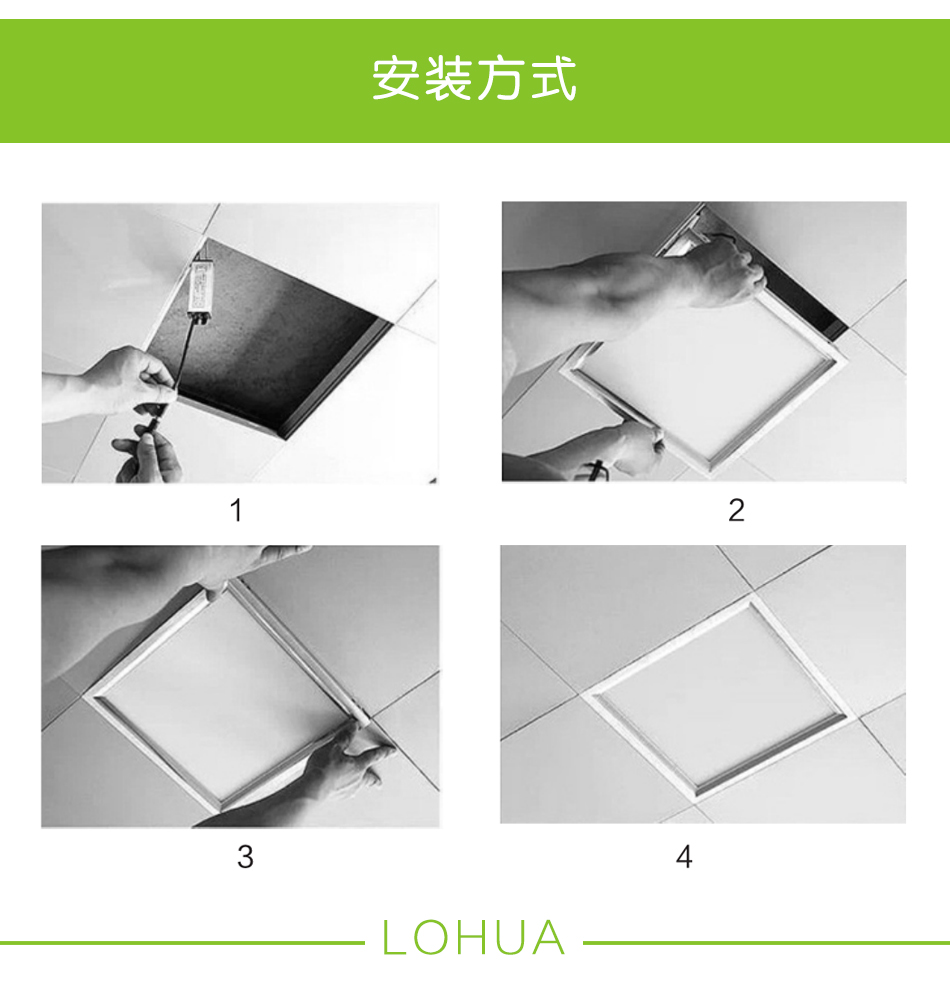 安装方式

1

2

3

4

LOHUA